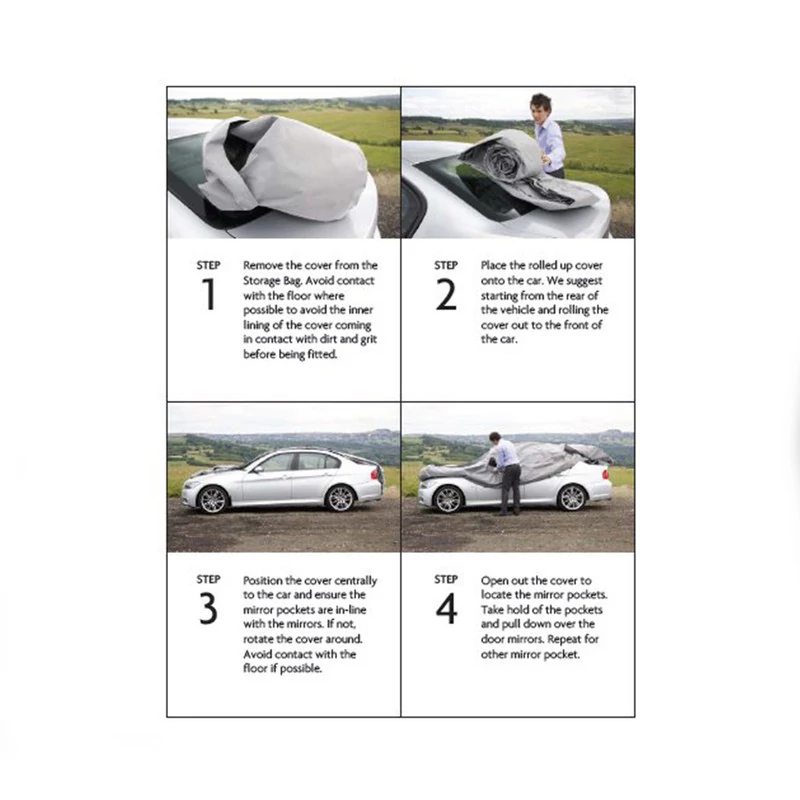 STEP
1
Remove the cover from the Storage Bag. Avoid contact with the floor where possible to avoid the inner lining of the cover coming in contact with dirt and grit before being fitted.

STEP
2
Place the rolled up cover onto the car. We suggest starting from the rear of the vehicle and rolling the cover out to the front of the car.

STEP
3
Position the cover centrally to the car and ensure the mirror pockets are in-line with the mirrors. If not, rotate the cover around. Avoid contact with the floor if possible.

STEP
4
Open out the cover to locate the mirror pockets. Take hold of the pockets and pull down over the door mirrors. Repeat for other mirror pocket.